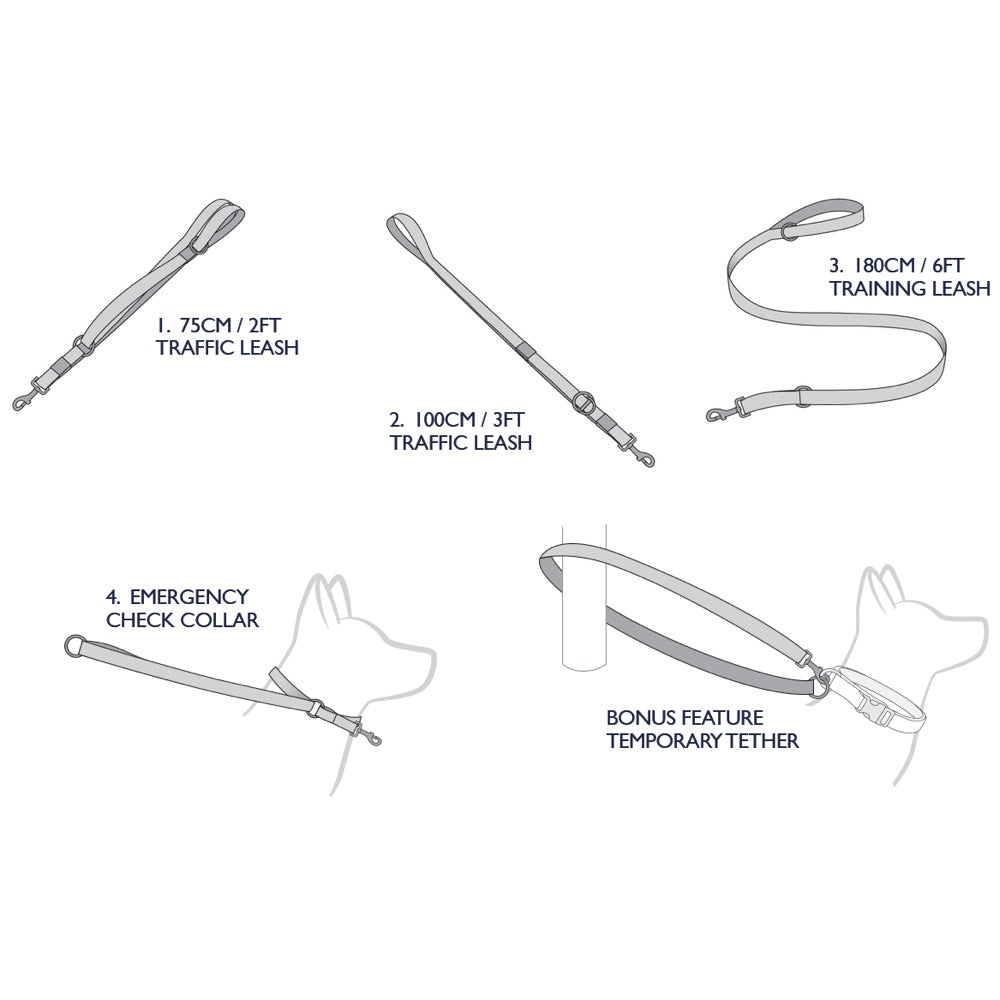 1. 75CM / 2FT
TRAFFIC LEASH

2. 100CM / 3FT
TRAFFIC LEASH

3. 180CM / 6FT
TRAINING LEASH

4. EMERGENCY
CHECK COLLAR

BONUS FEATURE
TEMPORARY TETHER